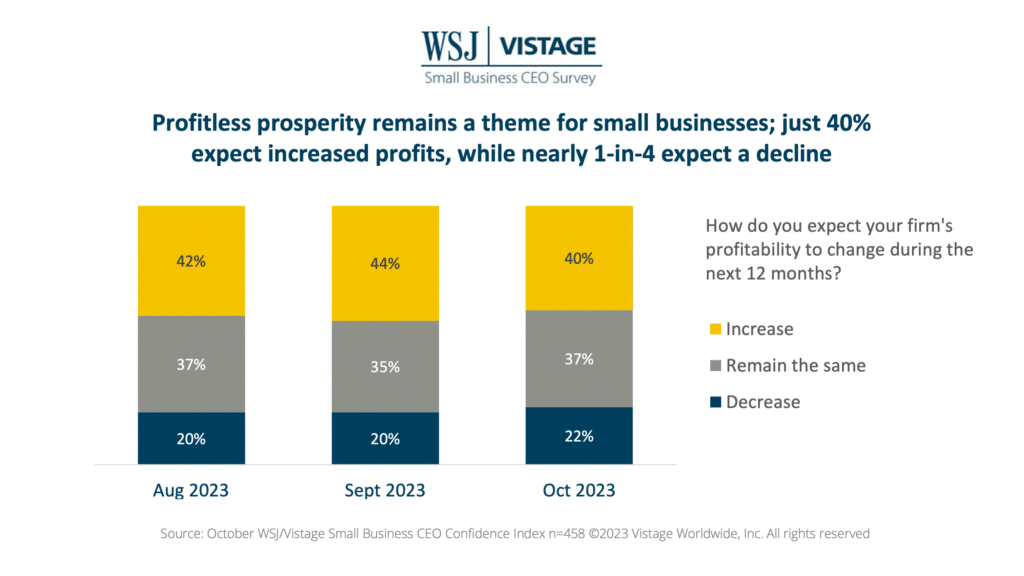 WSJ | VISTAGE
Small Business CEO Survey

Profitless prosperity remains a theme for small businesses; just 40% expect increased profits, while nearly 1-in-4 expect a decline

42%
37%
20%
Aug 2023

44%
35%
20%
Sept 2023

40%
37%
22%
Oct 2023

How do you expect your firm's profitability to change during the next 12 months?

Increase
Remain the same
Decrease

Source: October WSJ/Vistage Small Business CEO Confidence Index n=458 ©2023 Vistage Worldwide, Inc. All rights reserved