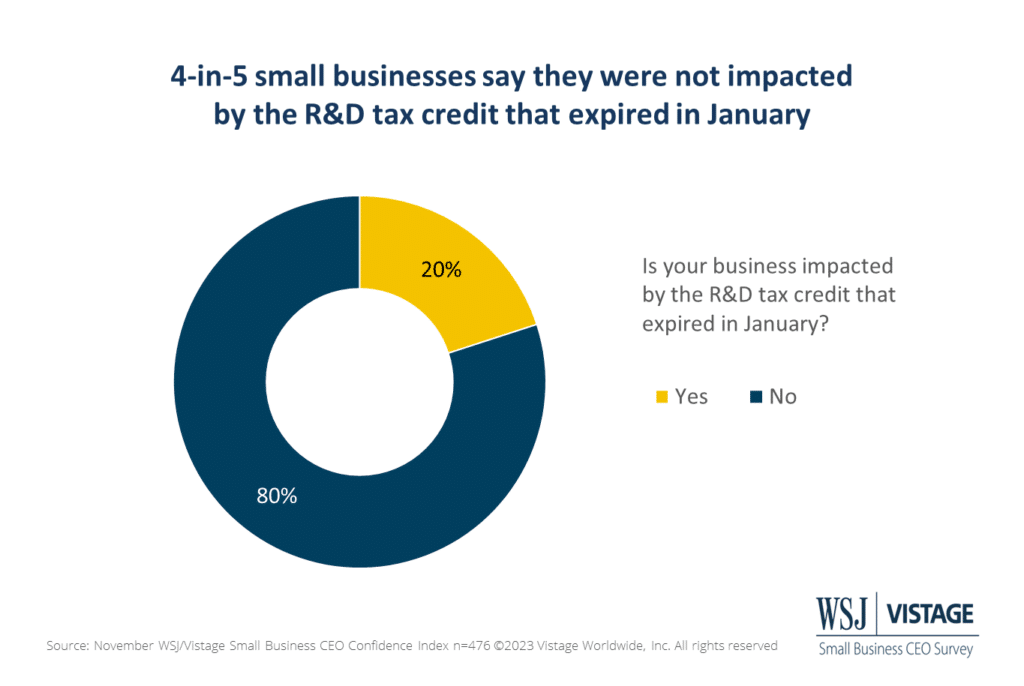 4-in-5 small businesses say they were not impacted by the R&D tax credit that expired in January

20%

80%

Is your business impacted by the R&D tax credit that expired in January?

Yes No

Source: November WSJ/Vistage Small Business CEO Confidence Index n=476 ©2023 Vistage Worldwide, Inc. All rights reserved

WSJ | VISTAGE
Small Business CEO Survey