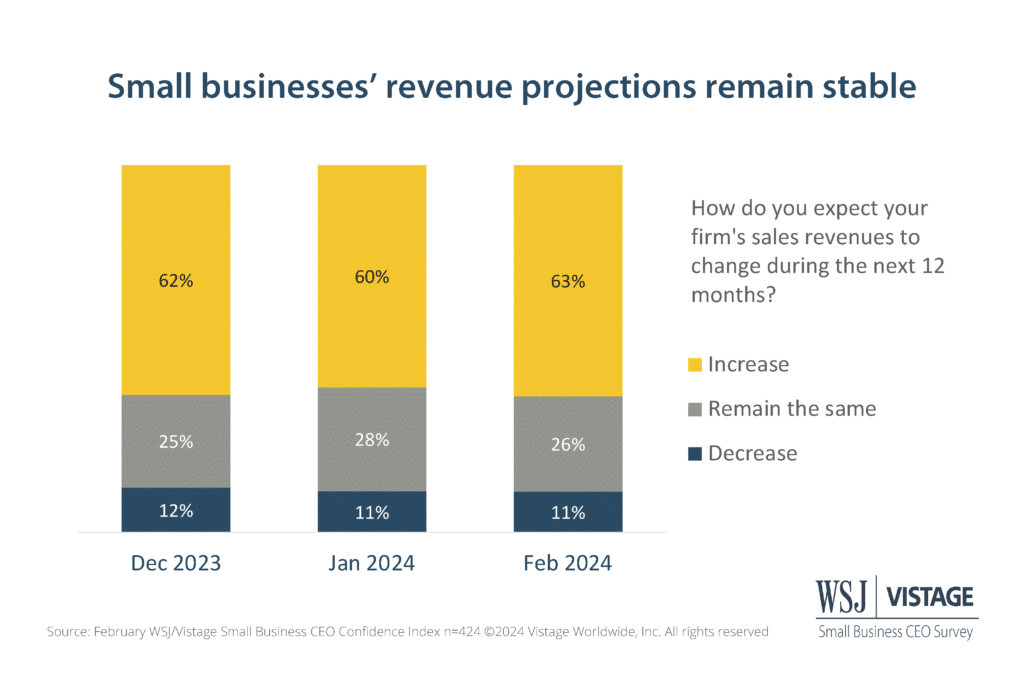 Small businesses' revenue projections remain stable

62%
25%
12%
Dec 2023

60%
28%
11%
Jan 2024

63%
26%
11%
Feb 2024

How do you expect your firm's sales revenues to change during the next 12 months?

Increase
Remain the same
Decrease

Source: February WSJ/Vistage Small Business CEO Confidence Index n=424 ©2024 Vistage Worldwide, Inc. All rights reserved

WSJ | VISTAGE
Small Business CEO Survey