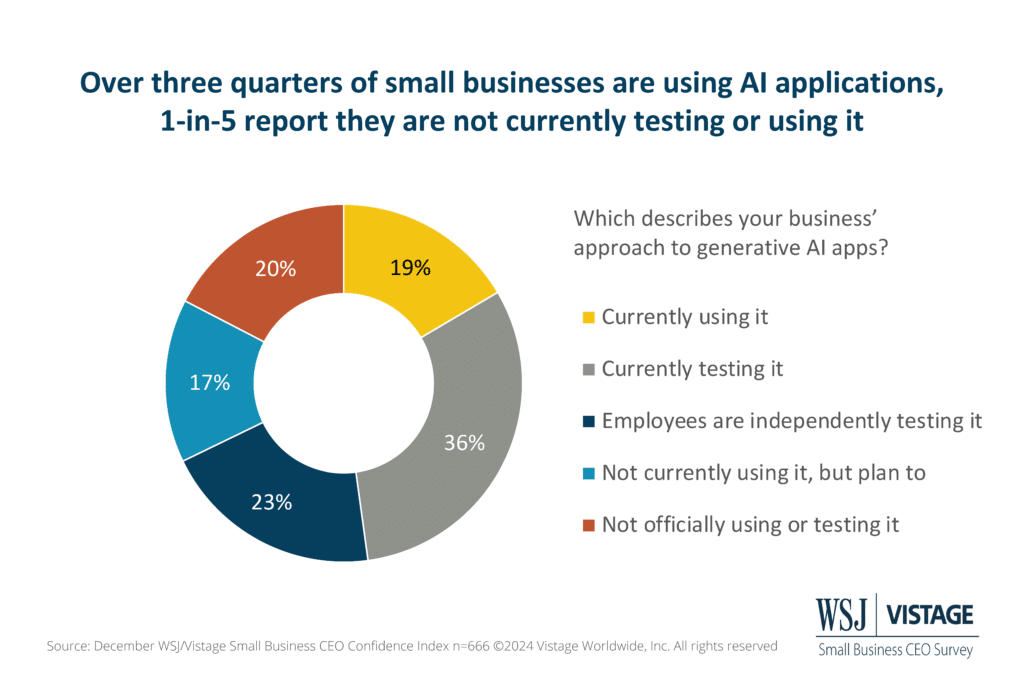 Over three quarters of small businesses are using AI applications, 1-in-5 report they are not currently testing or using it

19%

36%

23%

17%

20%

Which describes your business' approach to generative AI apps?

Currently using it

Currently testing it

Employees are independently testing it

Not currently using it, but plan to

Not officially using or testing it

Source: December WSJ/Vistage Small Business CEO Confidence Index n=666 ©2024 Vistage Worldwide, Inc. All rights reserved

WSJ | VISTAGE
Small Business CEO Survey