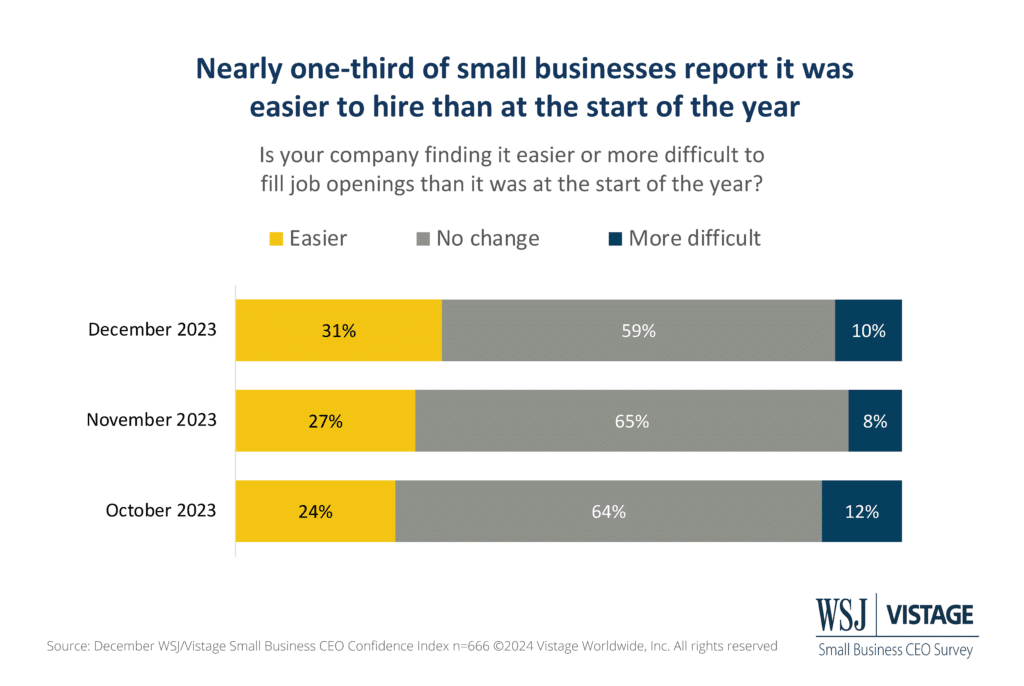 Nearly one-third of small businesses report it was easier to hire than at the start of the year

Is your company finding it easier or more difficult to fill job openings than it was at the start of the year?

Easier No change More difficult

December 2023 31% 59% 10%

November 2023 27% 65% 8%

October 2023 24% 64% 12%

Source: December WSJ/Vistage Small Business CEO Confidence Index n=666 ©2024 Vistage Worldwide, Inc. All rights reserved

WSJ | VISTAGE
Small Business CEO Survey