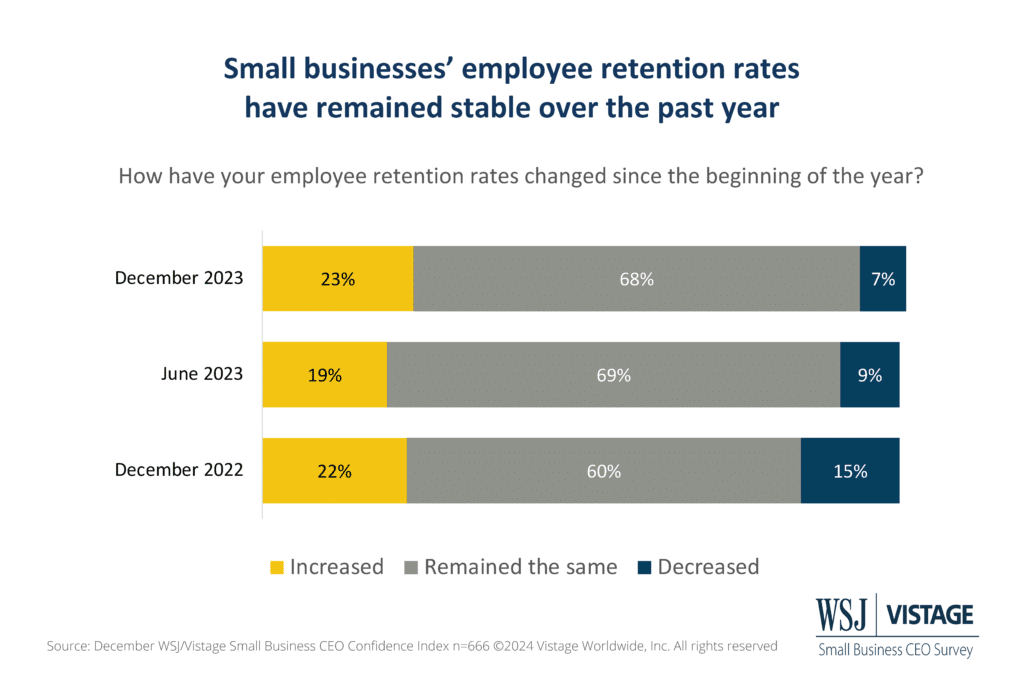 Small businesses' employee retention rates have remained stable over the past year

How have your employee retention rates changed since the beginning of the year?

December 2023 23% 68% 7%

June 2023 19% 69% 9%

December 2022 22% 60% 15%

Increased Remained the same Decreased

Source: December WSJ/Vistage Small Business CEO Confidence Index n=666 ©2024 Vistage Worldwide, Inc. All rights reserved

WSJ | VISTAGE
Small Business CEO Survey