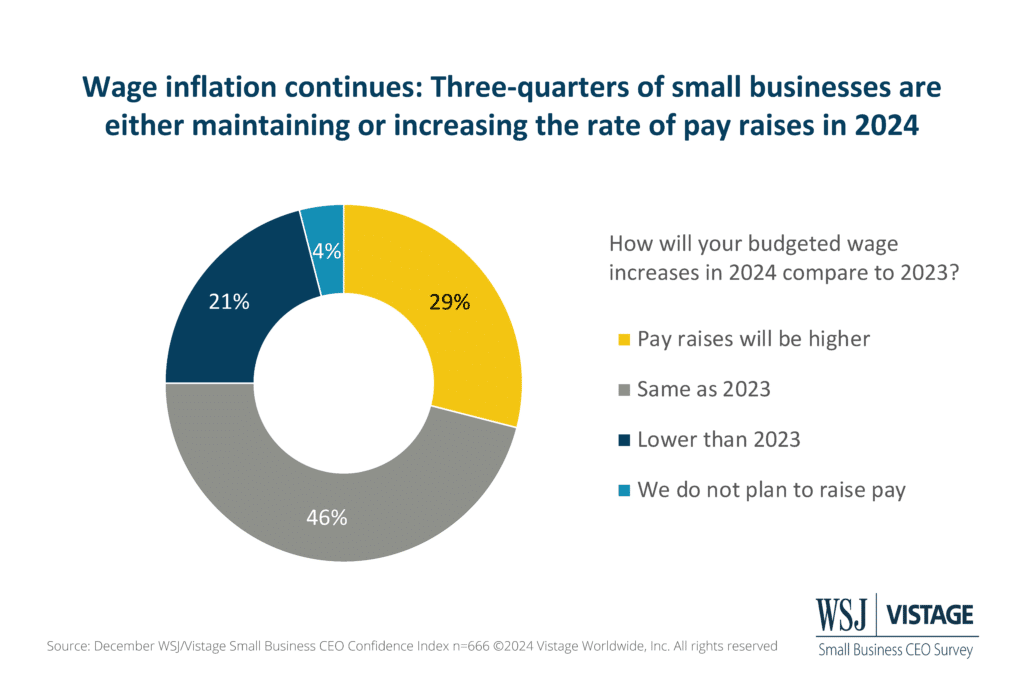 Wage inflation continues: Three-quarters of small businesses are either maintaining or increasing the rate of pay raises in 2024

4%

29%

21%

46%

How will your budgeted wage increases in 2024 compare to 2023?

Pay raises will be higher

Same as 2023

Lower than 2023

We do not plan to raise pay

Source: December WSJ/Vistage Small Business CEO Confidence Index n=666 ©2024 Vistage Worldwide, Inc. All rights reserved

WSJ | VISTAGE
Small Business CEO Survey