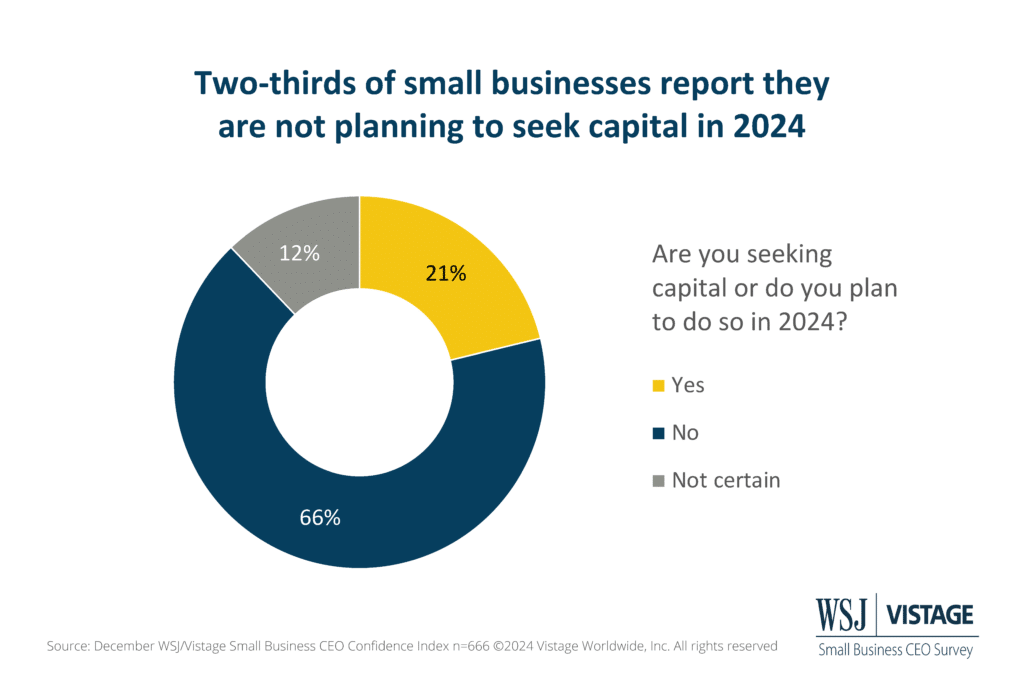 Two-thirds of small businesses report they are not planning to seek capital in 2024

12%

21%

66%

Are you seeking capital or do you plan to do so in 2024?

Yes

No

Not certain

Source: December WSJ/Vistage Small Business CEO Confidence Index n=666 ©2024 Vistage Worldwide, Inc. All rights reserved

WSJ | VISTAGE
Small Business CEO Survey