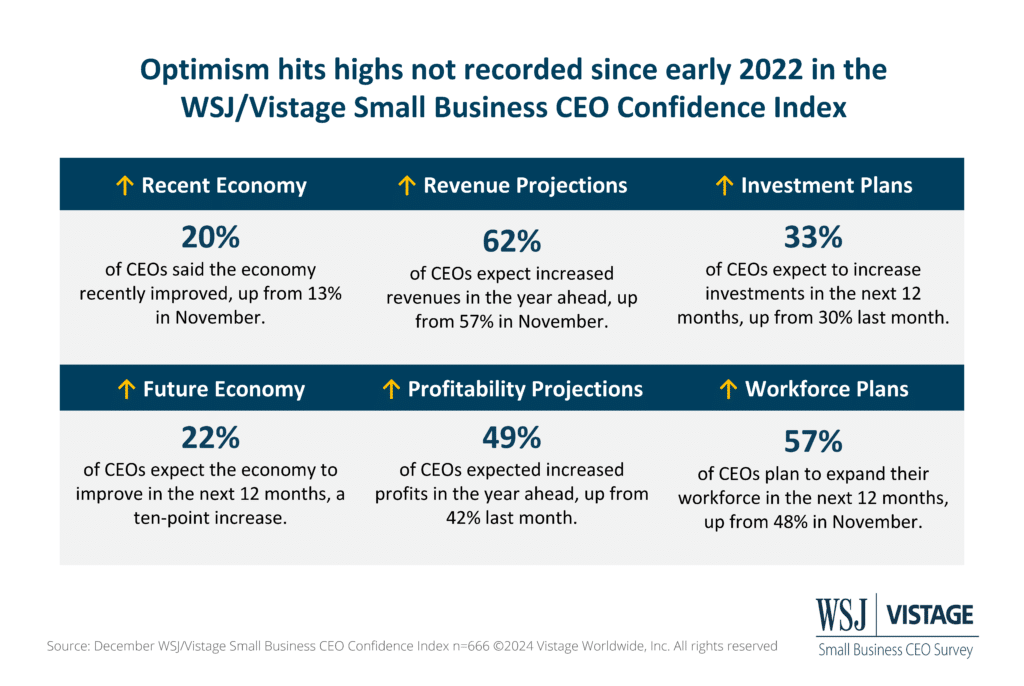 Optimism hits highs not recorded since early 2022 in the WSJ/Vistage Small Business CEO Confidence Index

↑ Recent Economy

20%
of CEOs said the economy recently improved, up from 13% in November.

↑ Revenue Projections

62%
of CEOs expect increased revenues in the year ahead, up from 57% in November.

↑ Investment Plans

33%
of CEOs expect to increase investments in the next 12 months, up from 30% last month.

↑ Future Economy

22%
of CEOs expect the economy to improve in the next 12 months, a ten-point increase.

↑ Profitability Projections

49%
of CEOs expected increased profits in the year ahead, up from 42% last month.

↑ Workforce Plans

57%
of CEOs plan to expand their workforce in the next 12 months, up from 48% in November.

Source: December WSJ/Vistage Small Business CEO Confidence Index n=666 ©2024 Vistage Worldwide, Inc. All rights reserved

WSJ | VISTAGE
Small Business CEO Survey